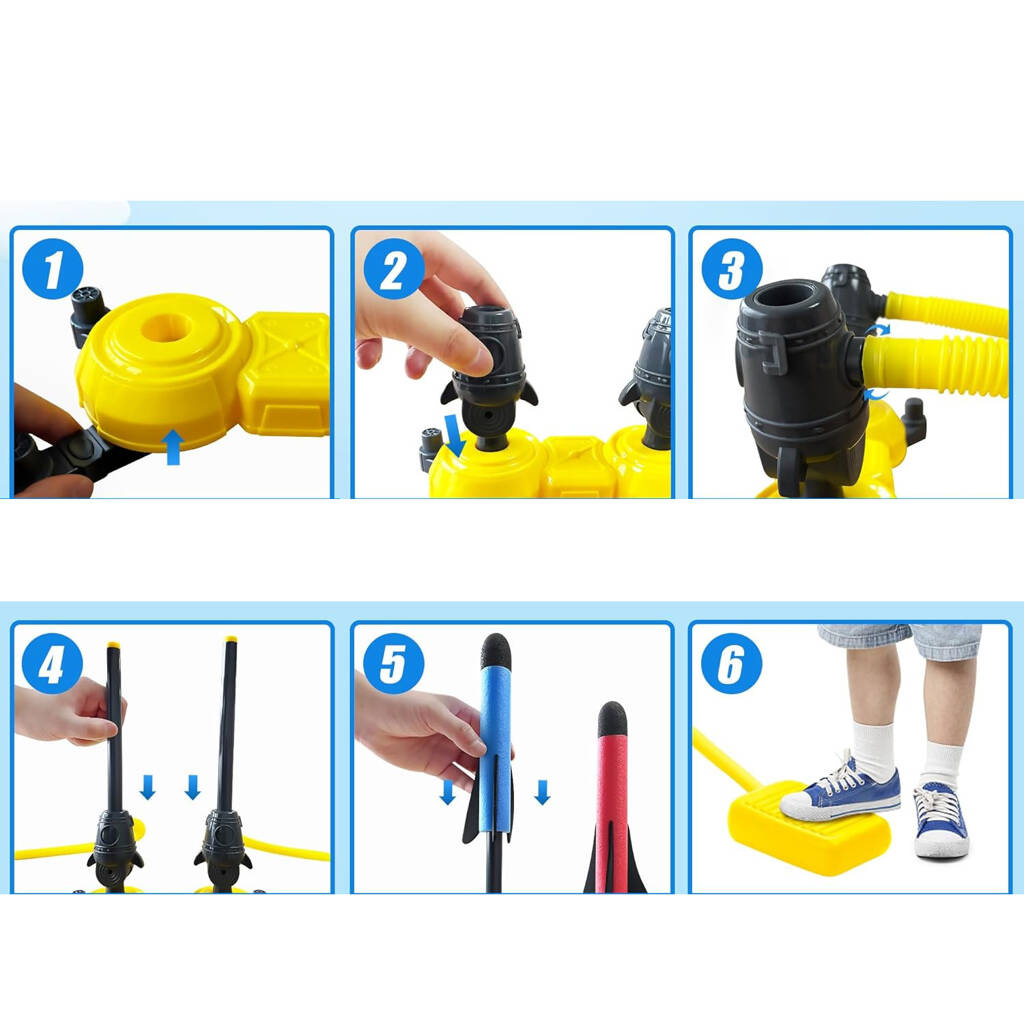 1

2

3

4

5

6