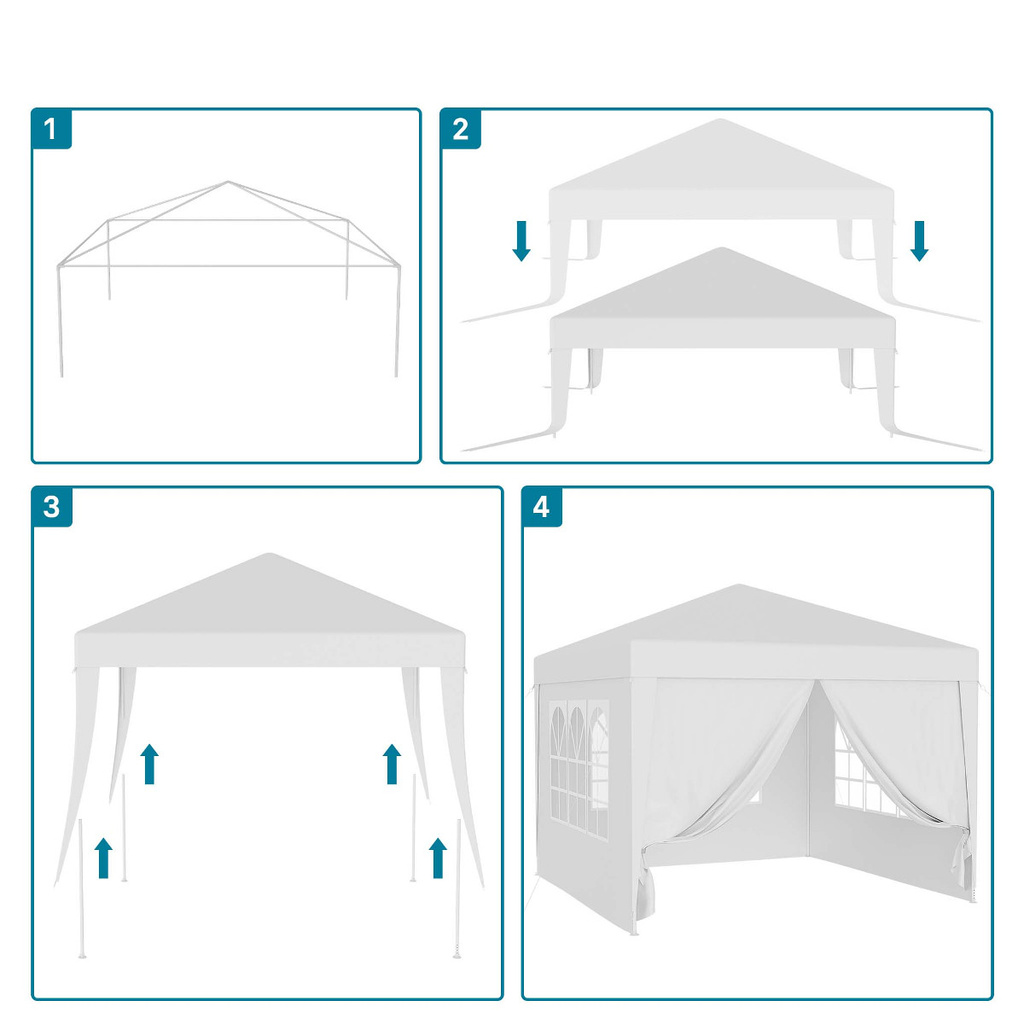 1

2

3

4